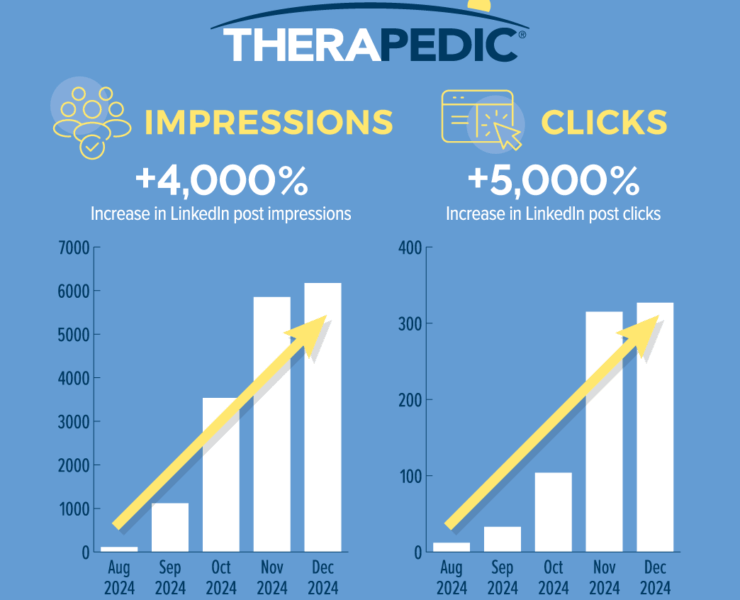 THERAPEDIC®

IMPRESSIONS

+4,000%

Increase in LinkedIn post impressions

7000
6000
5000
4000
3000
2000
1000
0

Aug 2024
Sep 2024
Oct 2024
Nov 2024
Dec 2024

CLICKS

+5,000%

Increase in LinkedIn post clicks

400
300
200
100
0

Aug 2024
Sep 2024
Oct 2024
Nov 2024
Dec 2024